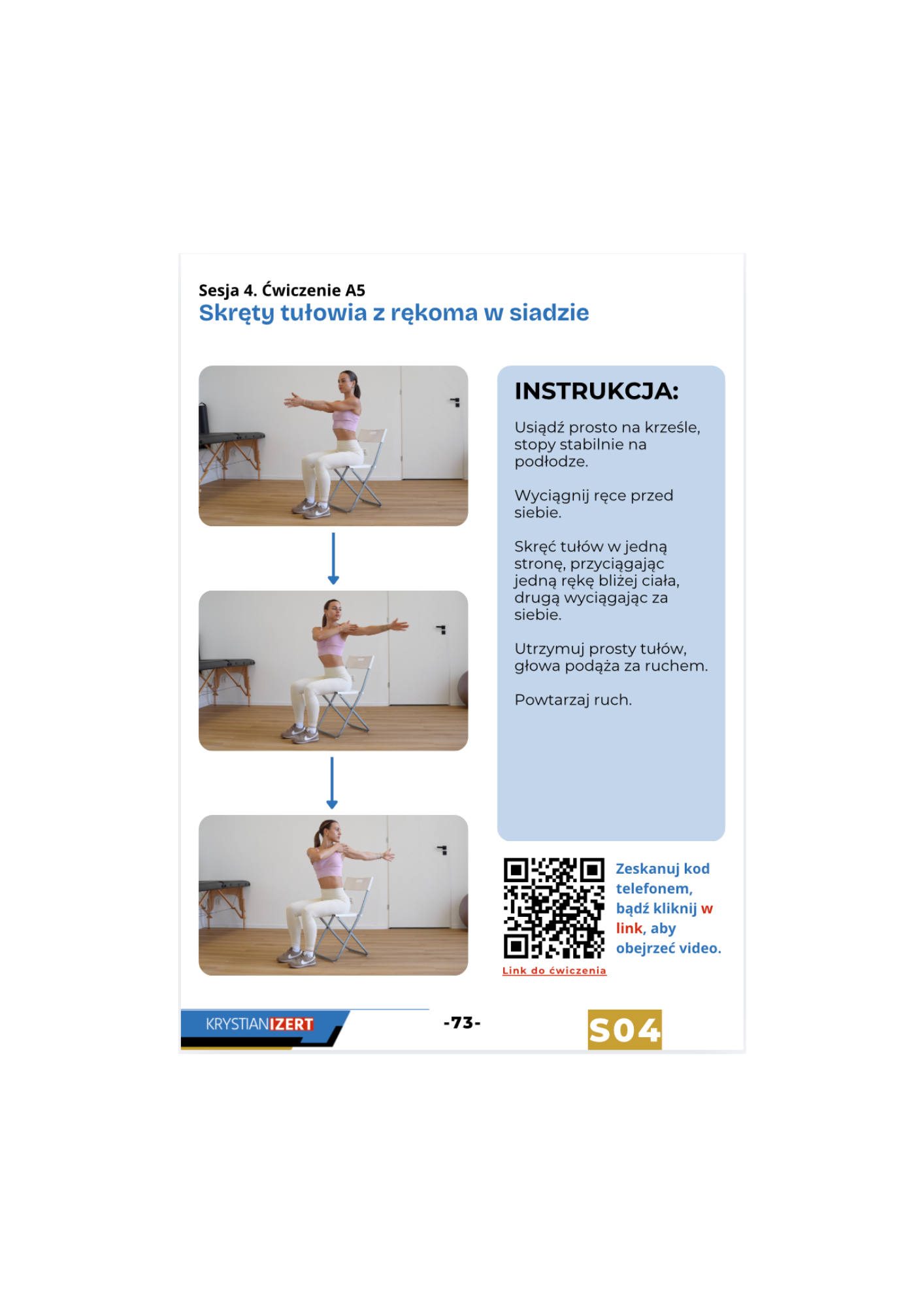 Sesja 4. Ćwiczenie A5
Skręty tułowia z rękoma w siadzie

INSTRUKCJA:

Usiądź prosto na krześle, stopy stabilnie na podłodze.

Wyciągnij ręce przed siebie.

Skręć tułów w jedną stronę, przyciągając jedną rękę bliżej ciała, drugą wyciągając za siebie.

Utrzymuj prosty tułów, głowa podąża za ruchem.

Powtarzaj ruch.

Zeskanuj kod telefonem, bądź kliknij w link, aby obejrzeć video.

Link do ćwiczenia

KRYSTIANIZERT

-73-

S04